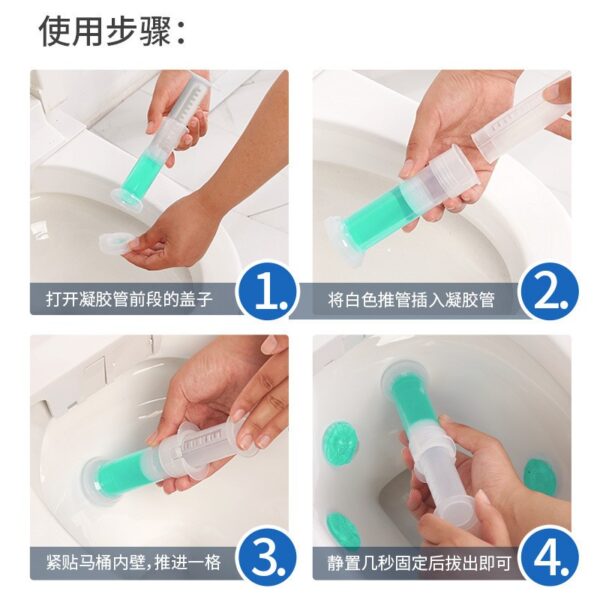 使用步骤：

打开凝胶管前段的盖子 1.

将白色推管插入凝胶管 2.

紧贴马桶内壁，推进一格 3.

静置几秒固定后拔出即可 4.