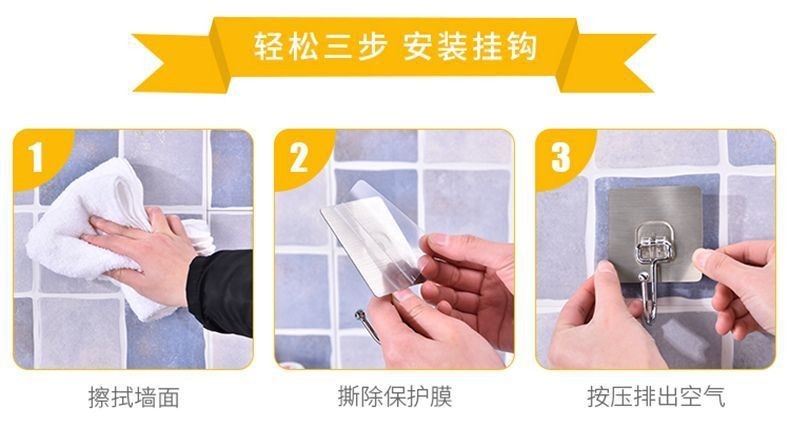 轻松三步 安装挂钩

1

擦拭墙面

2

撕除保护膜

3

按压排出空气