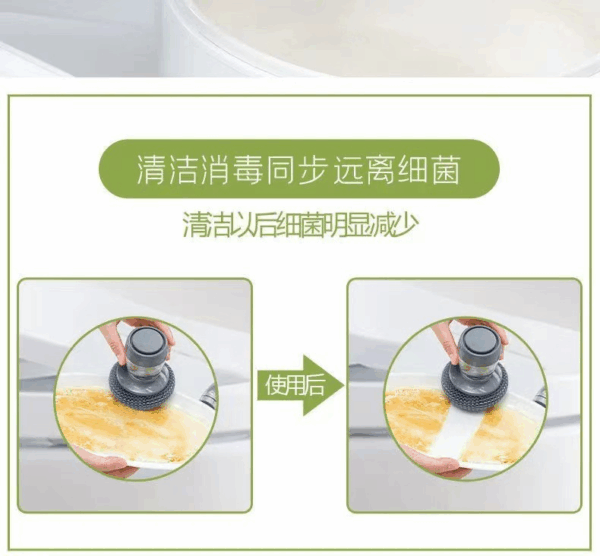 清洁消毒同步 远离细菌

清洁以后细菌明显减少

使用后