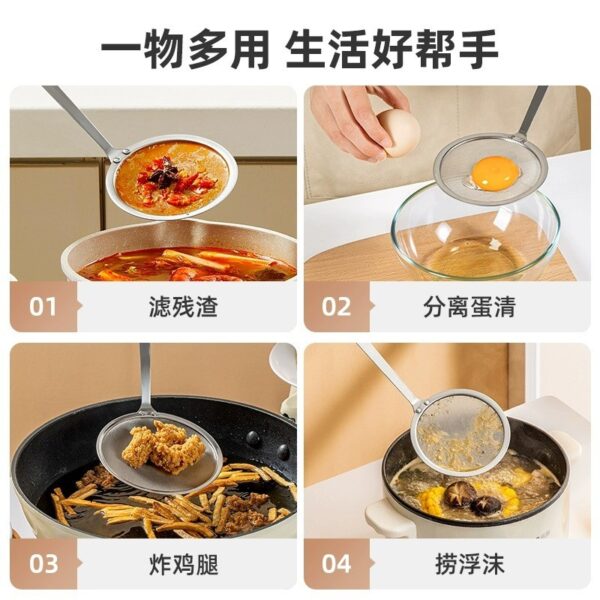 一物多用 生活好帮手

01 滤残渣

02 分离蛋清

03 炸鸡腿

04 捞浮沫